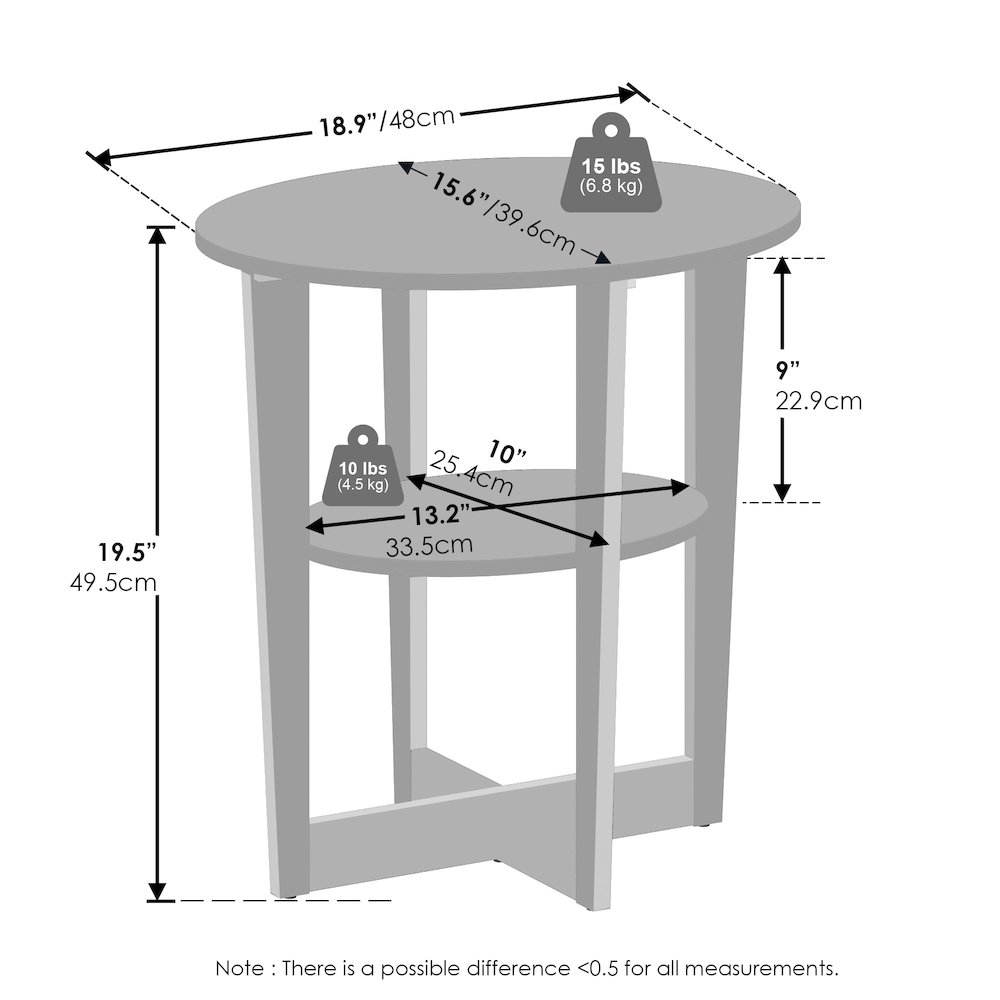 18.9"/48cm

15 lbs
(6.8 kg)

15.6"/39.6cm

9"
22.9cm

10 lbs
(4.5 kg)

10"
25.4cm

13.2"
33.5cm

19.5"
49.5cm

Note : There is a possible difference <0.5 for all measurements.